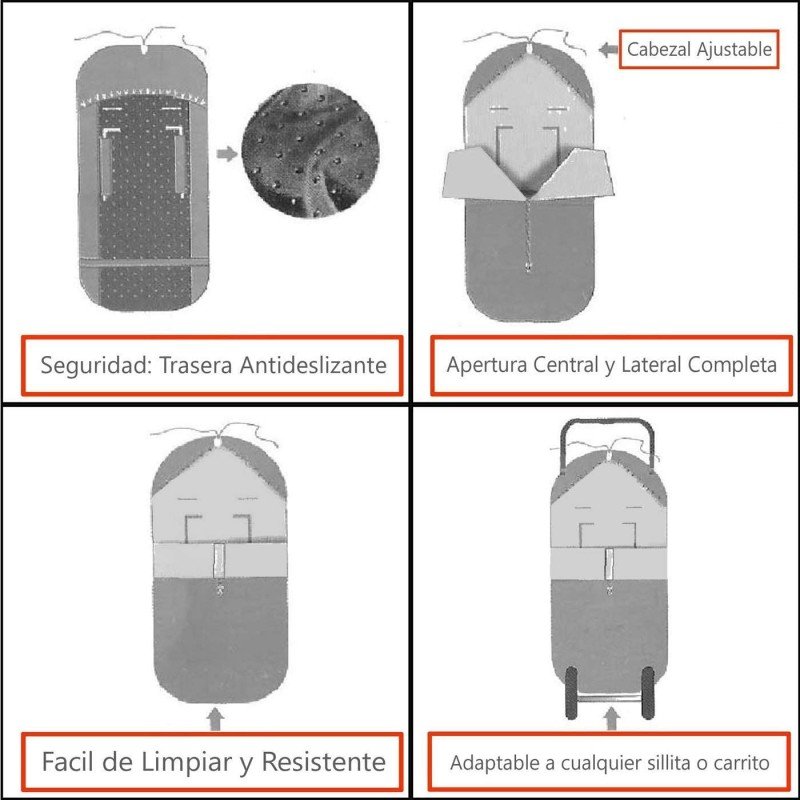 Seguridad: Trasera Antideslizante

Cabezal Ajustable

Apertura Central y Lateral Completa

Facil de Limpiar y Resistente

Adaptable a cualquier sillita o carrito